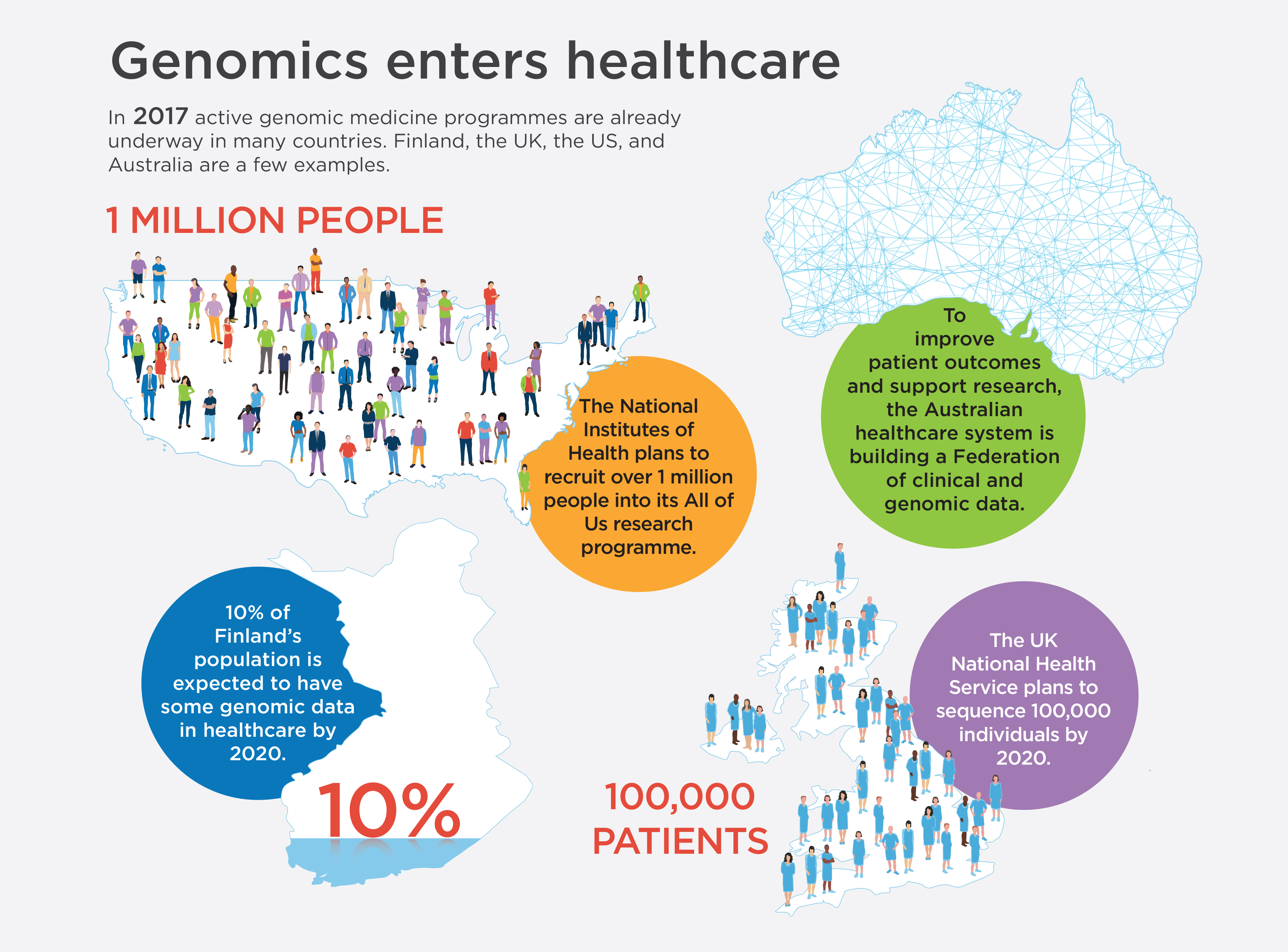 Genomics enters healthcare

In 2017 active genomic medicine programmes are already underway in many countries. Finland, the UK, the US, and Australia are a few examples.

1 MILLION PEOPLE

The National Institutes of Health plans to recruit over 1 million people into its All of Us research programme.

To improve patient outcomes and support research, the Australian healthcare system is building a Federation of clinical and genomic data.

10% of Finland's population is expected to have some genomic data in healthcare by 2020.

10%

100,000 PATIENTS

The UK National Health Service plans to sequence 100,000 individuals by 2020.