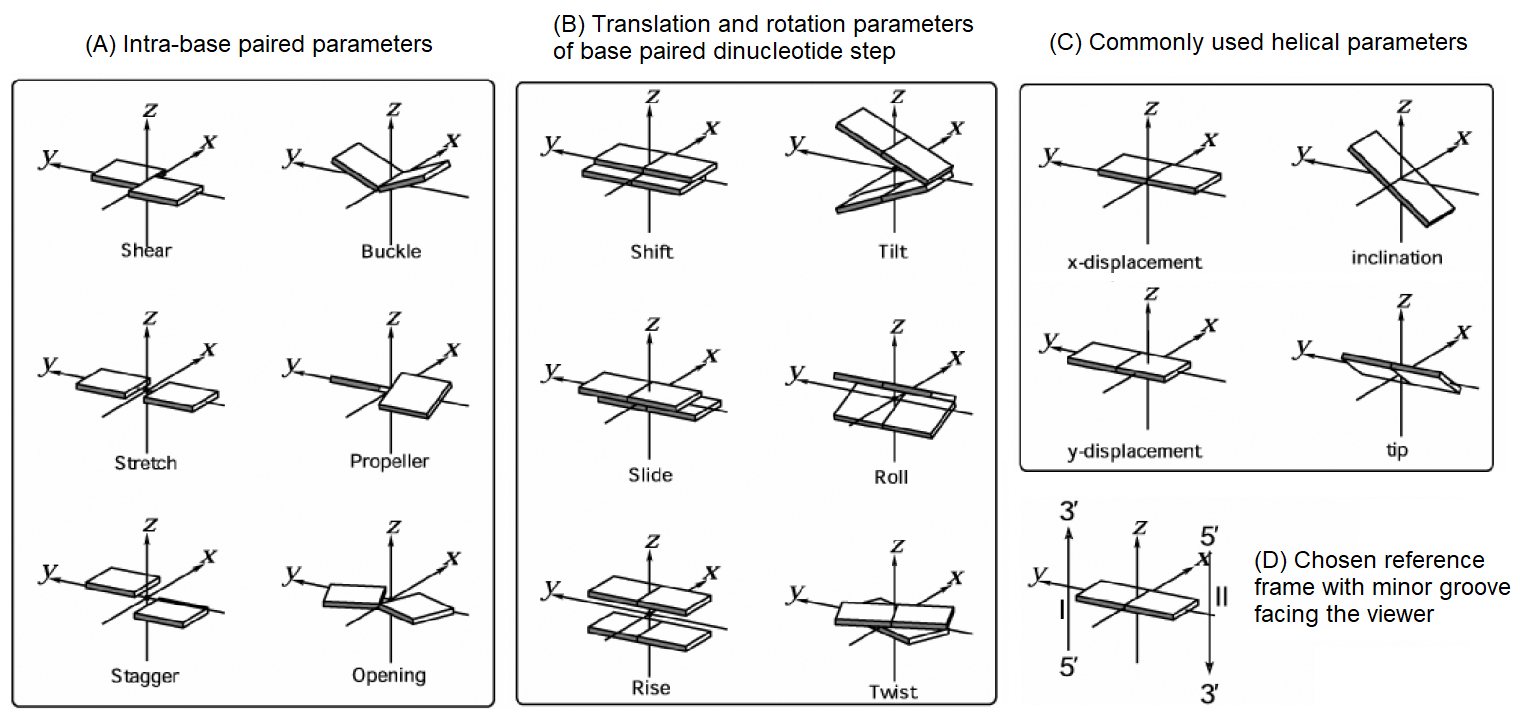 (A) Intra-base paired parameters

z
y
x
Shear

z
y
x
Buckle

z
y
x
Stretch

z
y
x
Propeller

z
y
x
Stagger

z
y
x
Opening

(B) Translation and rotation parameters of base paired dinucleotide step

z
y
x
Shift

z
y
x
Tilt

z
y
x
Slide

z
y
x
Roll

z
y
x
Rise

z
y
x
Twist

(C) Commonly used helical parameters

z
y
x
x-displacement

z
y
x
inclination

z
y
x
y-displacement

z
y
x
tip

3′
z
5′
y
x
I
II
5′
3′

(D) Chosen reference frame with minor groove facing the viewer